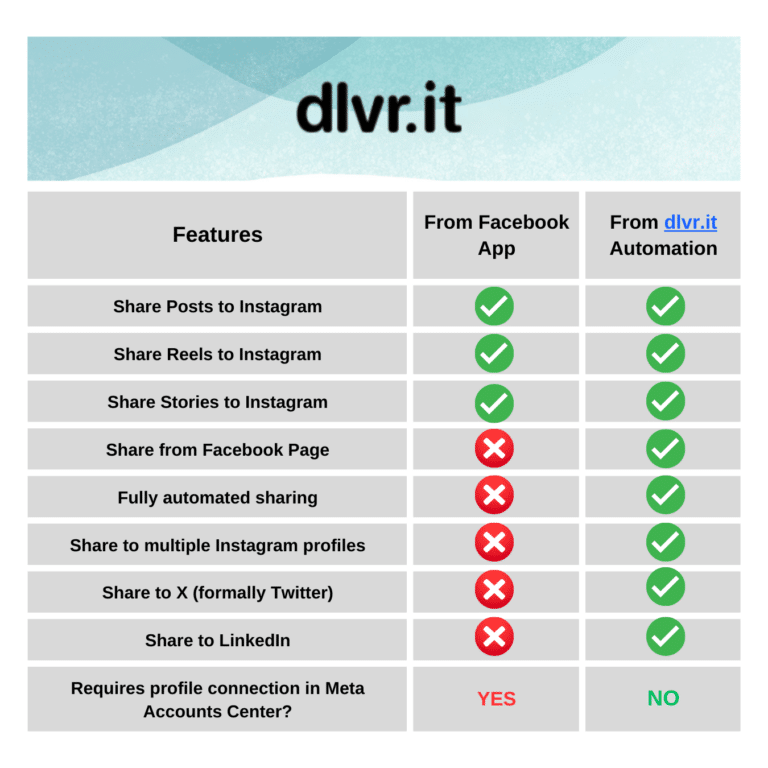 dlvr.it

| Features | From Facebook App | From dlvr.it Automation |
|---|---|---|
| Share Posts to Instagram | ✓ | ✓ |
| Share Reels to Instagram | ✓ | ✓ |
| Share Stories to Instagram | ✓ | ✓ |
| Share from Facebook Page | ✗ | ✓ |
| Fully automated sharing | ✗ | ✓ |
| Share to multiple Instagram profiles | ✗ | ✓ |
| Share to X (formally Twitter) | ✗ | ✓ |
| Share to LinkedIn | ✗ | ✓ |
| Requires profile connection in Meta Accounts Center? | YES | NO |